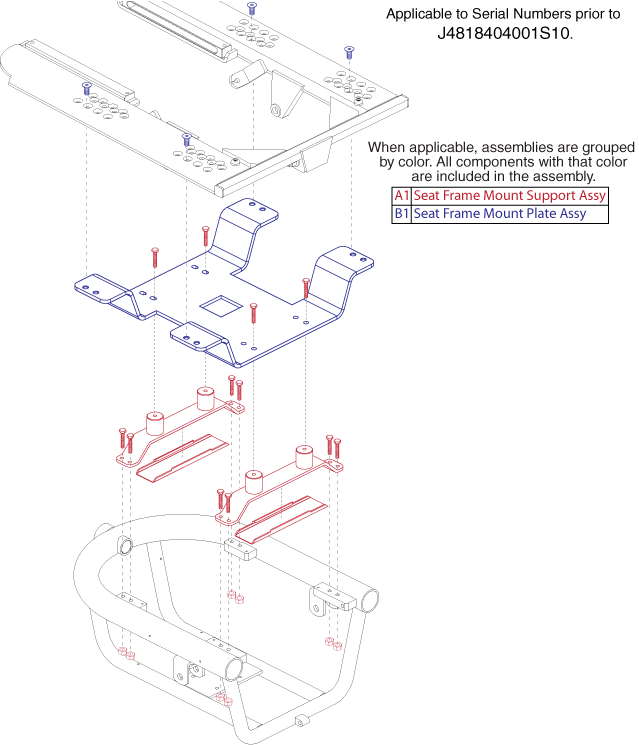 Applicable to Serial Numbers prior to J4818404001S10.

When applicable, assemblies are grouped by color. All components with that color are included in the assembly.

| A1 | Seat Frame Mount Support Assy |
|---|---|
| B1 | Seat Frame Mount Plate Assy |