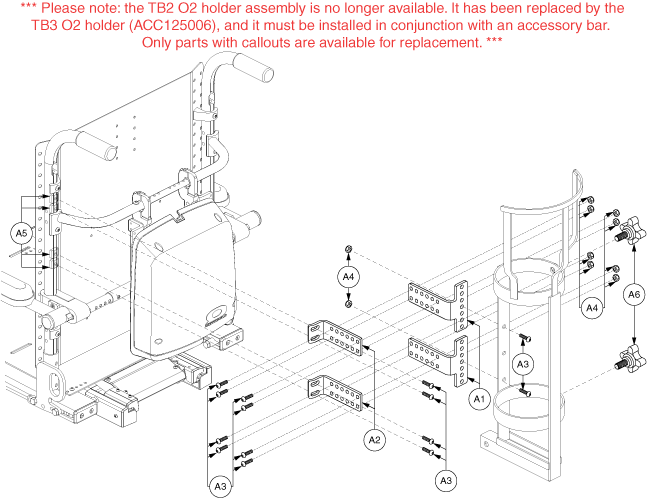 *** Please note: the TB2 O2 holder assembly is no longer available. It has been replaced by the TB3 O2 holder (ACC125006), and it must be installed in conjunction with an accessory bar. Only parts with callouts are available for replacement. ***

A5
A4
A4
A6
A3
A1
A2
A3
A3