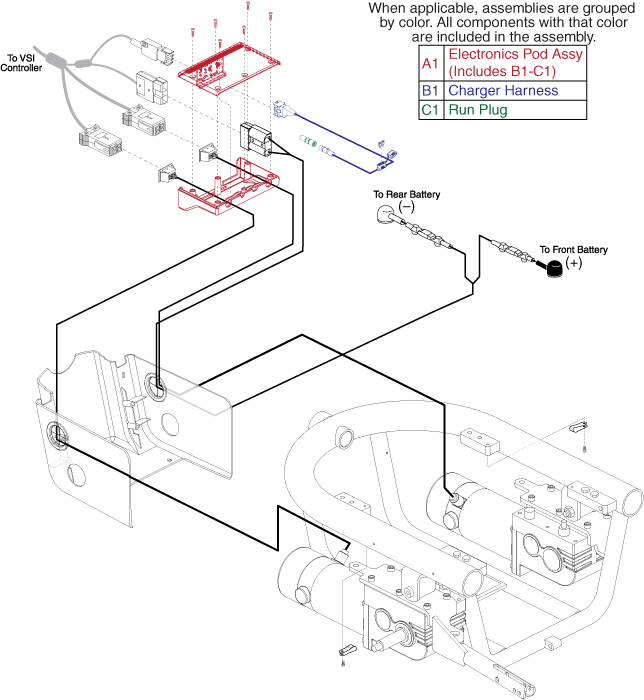 When applicable, assemblies are grouped by color. All components with that color are included in the assembly.

| A1 | Electronics Pod Assy (Includes B1-C1) |
|---|---|
| B1 | Charger Harness |
| C1 | Run Plug |

To VSI Controller

To Rear Battery (−)

To Front Battery (+)