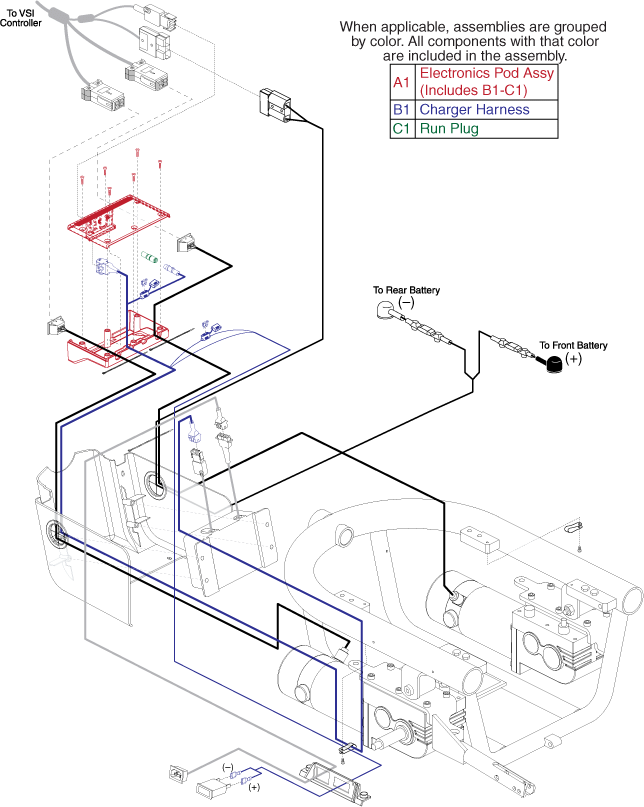 To VSI Controller

When applicable, assemblies are grouped by color. All components with that color are included in the assembly.

| A1 | Electronics Pod Assy (Includes B1-C1) |
|---|---|
| B1 | Charger Harness |
| C1 | Run Plug |

To Rear Battery
(−)

To Front Battery
(+)

(−)
(+)