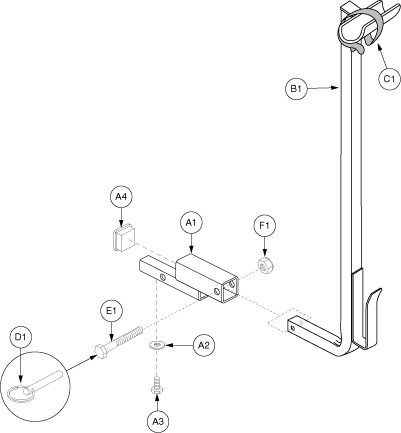 C1
B1
A4
A1
F1
E1
D1
A2
A3