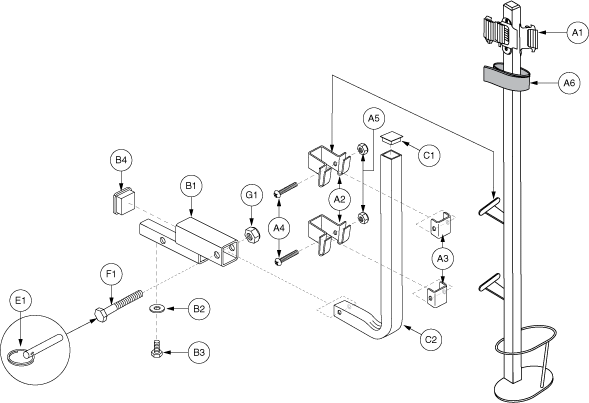 A1
A6
A5
C1
B4
B1
G1
A2
A4
A3
F1
E1
B2
B3
C2