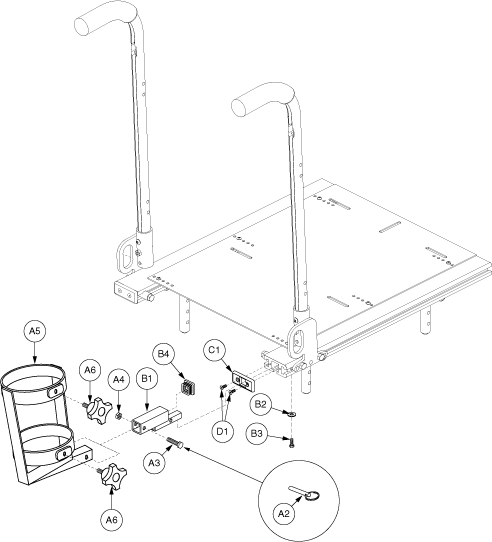 A5
A6
A4
B1
B4
C1
B2
D1
B3
A3
A6
A2