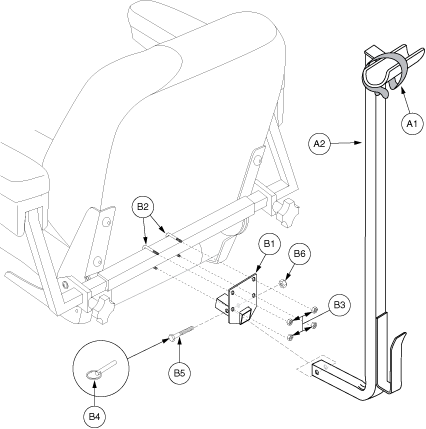 A1
A2
B2
B1
B6
B3
B5
B4