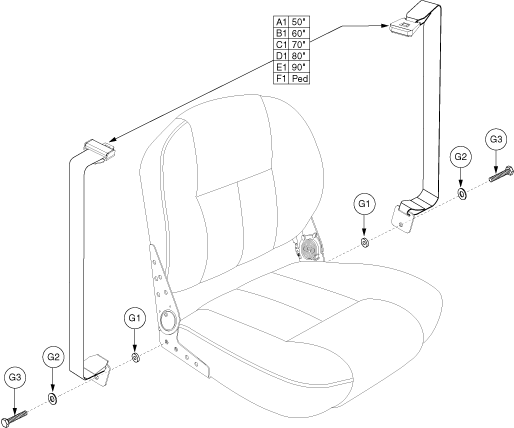 | A1 | 50" |
|---|---|
| B1 | 60" |
| C1 | 70" |
| D1 | 80" |
| E1 | 90" |
| F1 | Ped |

G3
G2
G1
G1
G2
G3