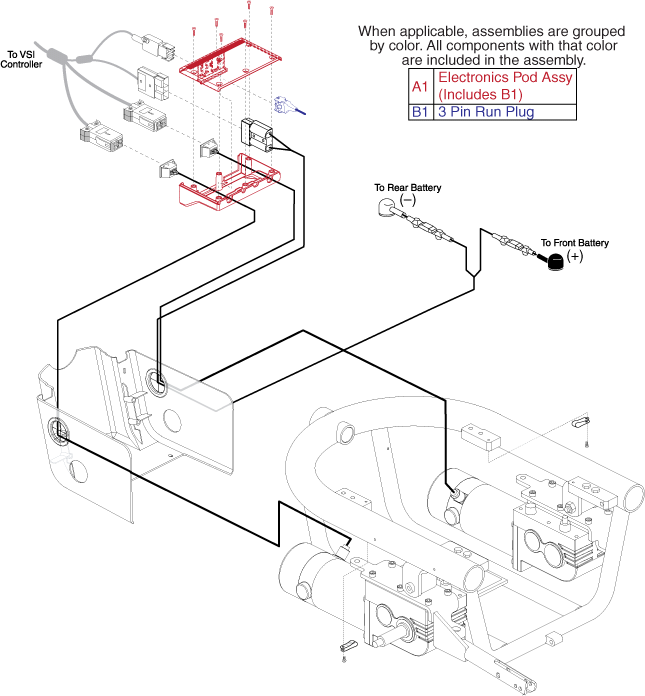 To VSI Controller

When applicable, assemblies are grouped by color. All components with that color are included in the assembly.

| A1 | Electronics Pod Assy (Includes B1) |
|---|---|
| B1 | 3 Pin Run Plug |

To Rear Battery
(−)

To Front Battery
(+)