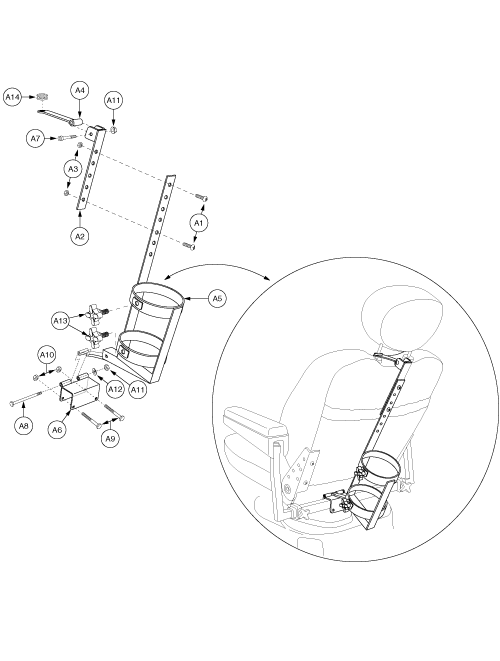 A14
A4
A11
A7
A3
A2
A1
A5
A13
A10
A12
A11
A8
A6
A9