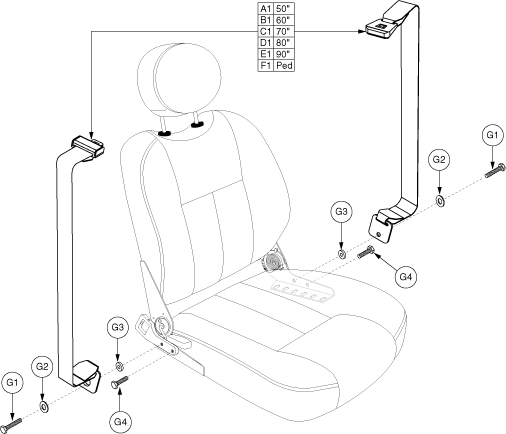 | A1 | 50" |
|---|---|
| B1 | 60" |
| C1 | 70" |
| D1 | 80" |
| E1 | 90" |
| F1 | Ped |

G1
G2
G3
G4
G3
G2
G1
G4