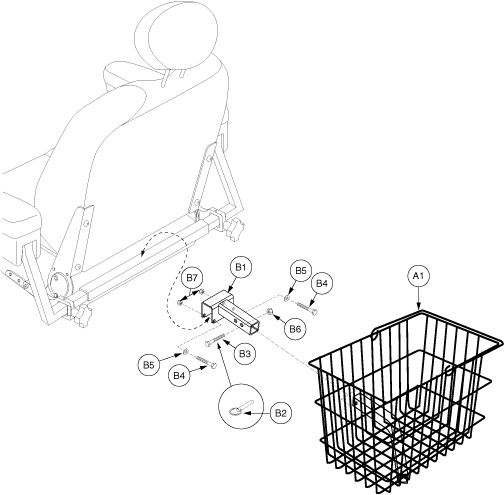 B7
B1
B5
B4
A1
B6
B3
B5
B4
B2