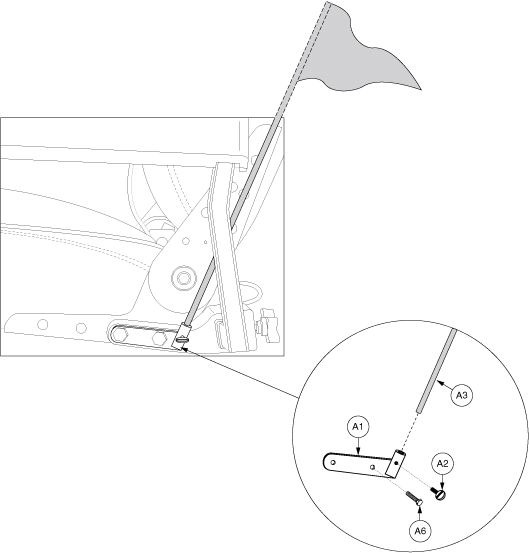 A3

A1

A2

A6