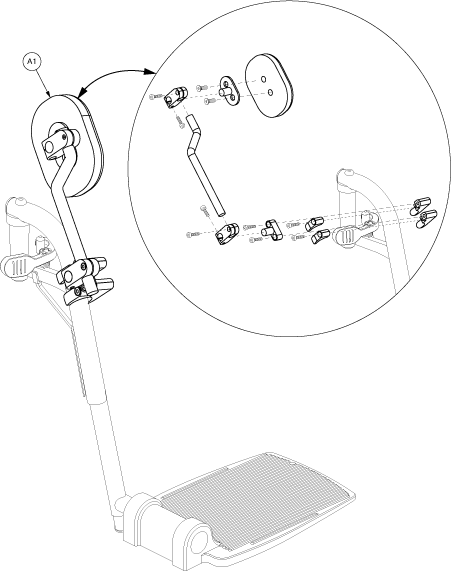 A1