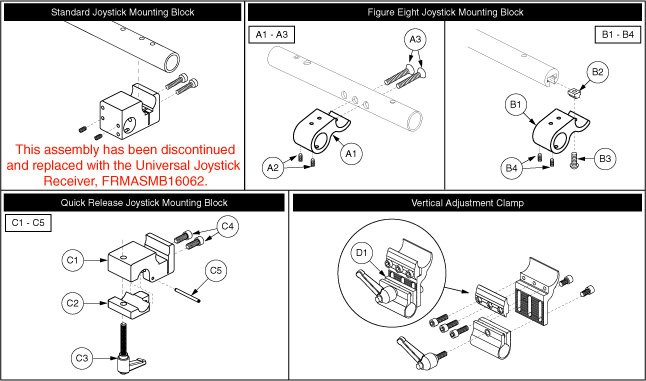 Standard Joystick Mounting Block

This assembly has been discontinued and replaced with the Universal Joystick Receiver, FRMASMB16062.

Figure Eight Joystick Mounting Block

A1 - A3

A3

A1

A2

B1 - B4

B2

B1

B3

B4

Quick Release Joystick Mounting Block

C1 - C5

C4

C1

C5

C2

C3

Vertical Adjustment Clamp

D1