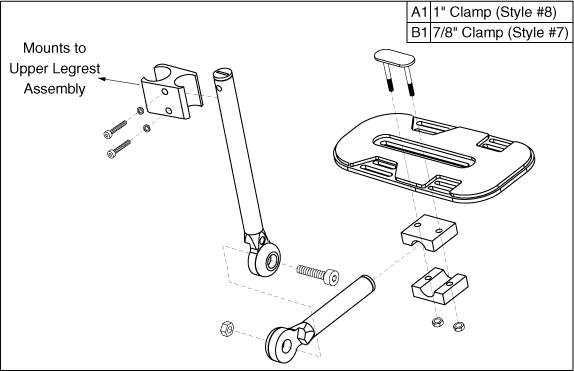 | A1 | 1" Clamp (Style #8) |
|---|---|
| B1 | 7/8" Clamp (Style #7) |

Mounts to Upper Legrest Assembly