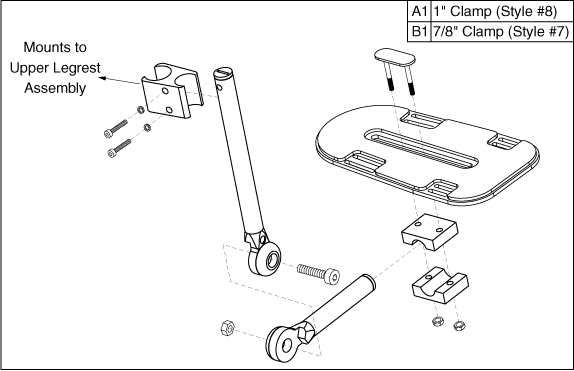 | A1 | 1" Clamp (Style #8) |
|---|---|
| B1 | 7/8" Clamp (Style #7) |

Mounts to Upper Legrest Assembly