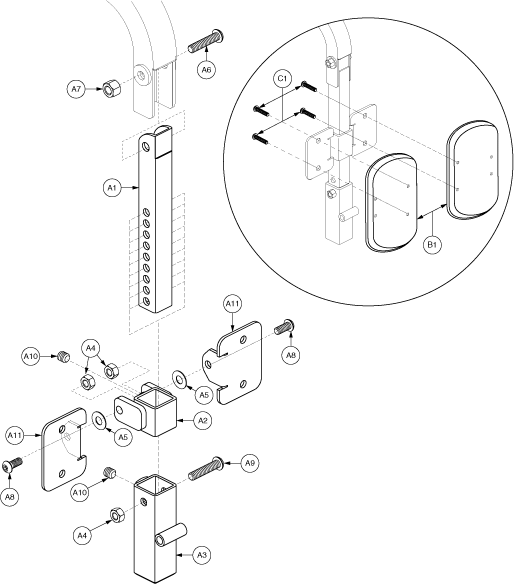 A6
A7
C1
A1
B1
A11
A8
A10
A4
A5
A2
A11
A5
A9
A8
A10
A4
A3