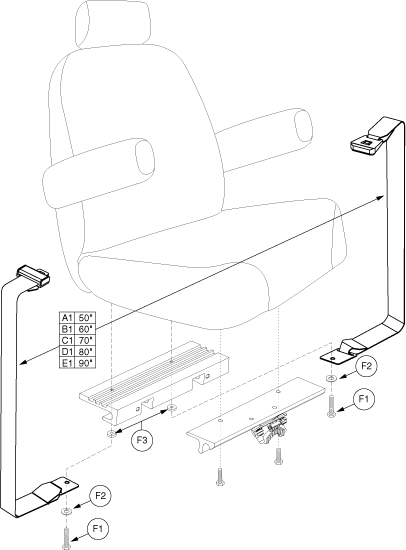 | A1 | 50" |
|---|---|
| B1 | 60" |
| C1 | 70" |
| D1 | 80" |
| E1 | 90" |

F2
F1
F3
F2
F1