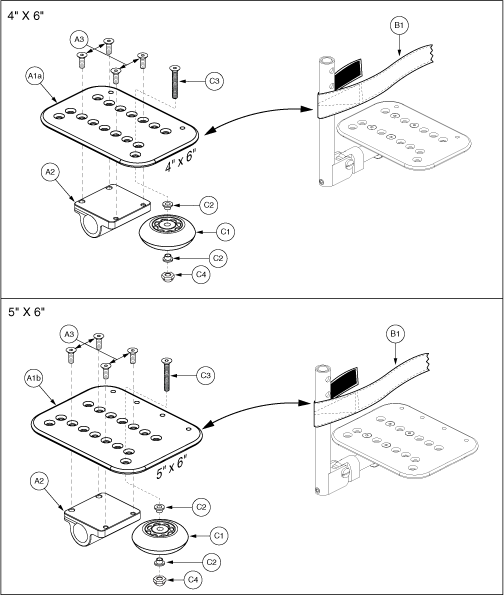 4" X 6"

A3
A1a
C3
B1
4" x 6"
A2
C2
C1
C2
C4

5" X 6"

A3
A1b
C3
B1
5" x 6"
A2
C2
C1
C2
C4