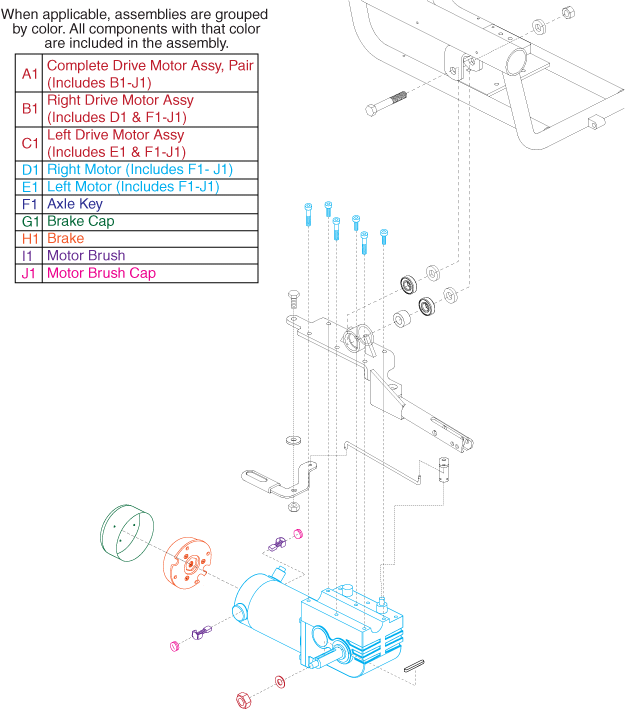 When applicable, assemblies are grouped by color. All components with that color are included in the assembly.

| A1 | Complete Drive Motor Assy, Pair (Includes B1-J1) |
|---|---|
| B1 | Right Drive Motor Assy (Includes D1 & F1-J1) |
| C1 | Left Drive Motor Assy (Includes E1 & F1-J1) |
| D1 | Right Motor (Includes F1- J1) |
| E1 | Left Motor (Includes F1-J1) |
| F1 | Axle Key |
| G1 | Brake Cap |
| H1 | Brake |
| I1 | Motor Brush |
| J1 | Motor Brush Cap |