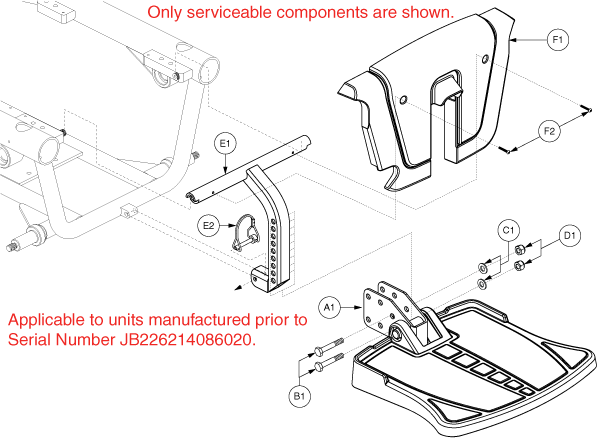 Only serviceable components are shown.

F1

F2

E1

E2

C1

D1

A1

Applicable to units manufactured prior to Serial Number JB226214086020.

B1