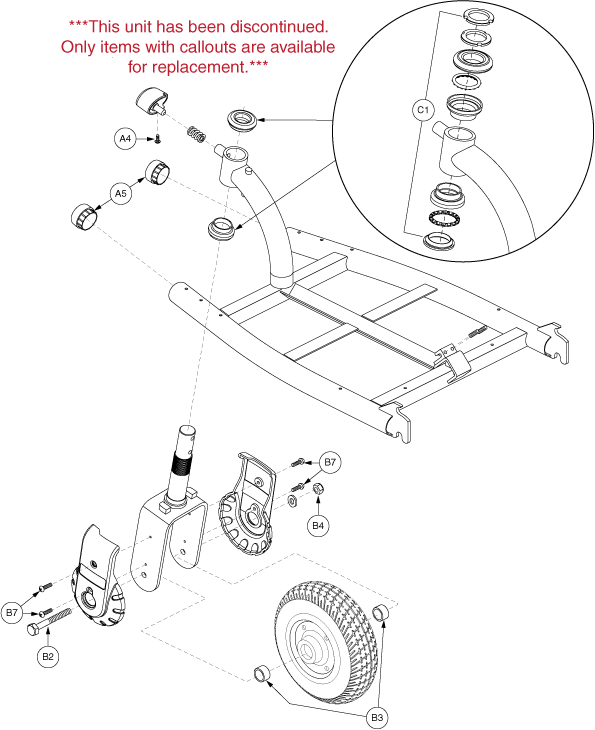 ***This unit has been discontinued. Only items with callouts are available for replacement.***

C1

A4

A5

B7

B4

B7

B2

B3