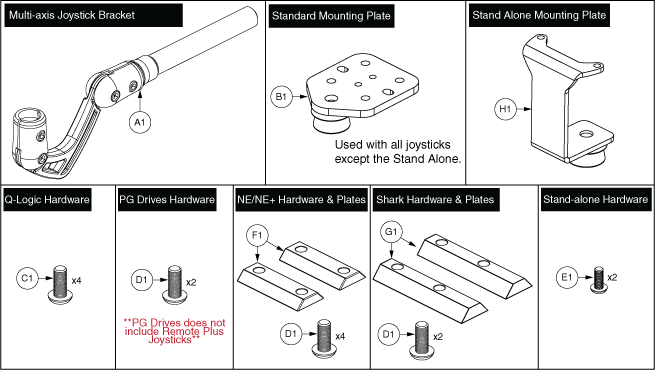 Multi-axis Joystick Bracket

A1

Standard Mounting Plate

B1

Used with all joysticks except the Stand Alone.

Stand Alone Mounting Plate

H1

Q-Logic Hardware

C1 x4

PG Drives Hardware

D1 x2

**PG Drives does not include Remote Plus Joysticks**

NE/NE+ Hardware & Plates

F1

D1 x4

Shark Hardware & Plates

G1

D1 x2

Stand-alone Hardware

E1 x2