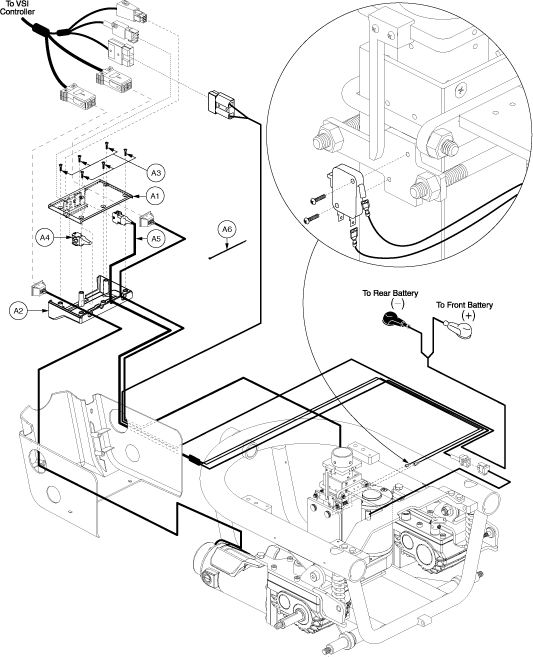 To VSI Controller

A3

A1

A4

A5

A6

A2

To Rear Battery
(−)

To Front Battery
(+)