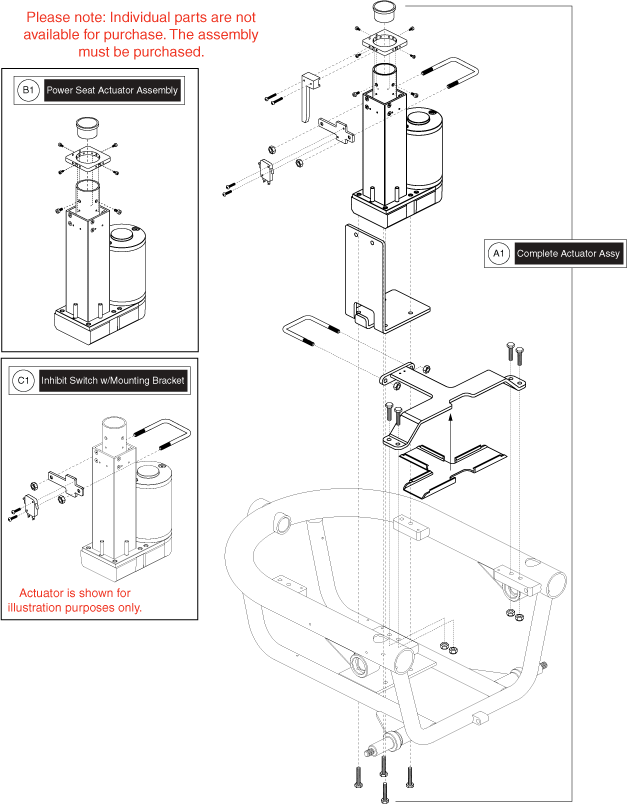 Please note: Individual parts are not available for purchase. The assembly must be purchased.

B1 Power Seat Actuator Assembly

C1 Inhibit Switch w/Mounting Bracket

Actuator is shown for illustration purposes only.

A1 Complete Actuator Assy