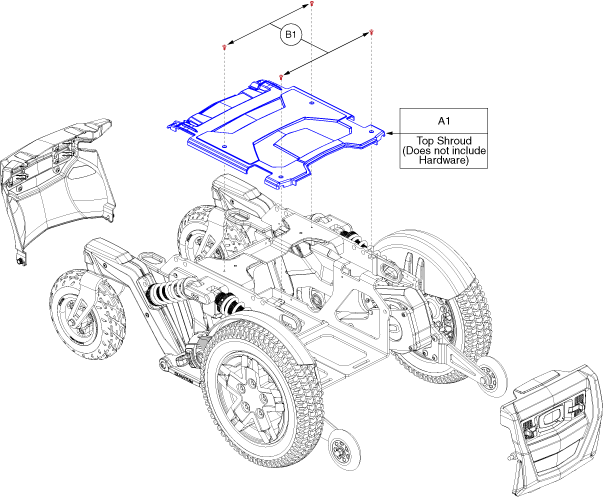 B1

A1

Top Shroud (Does not include Hardware)