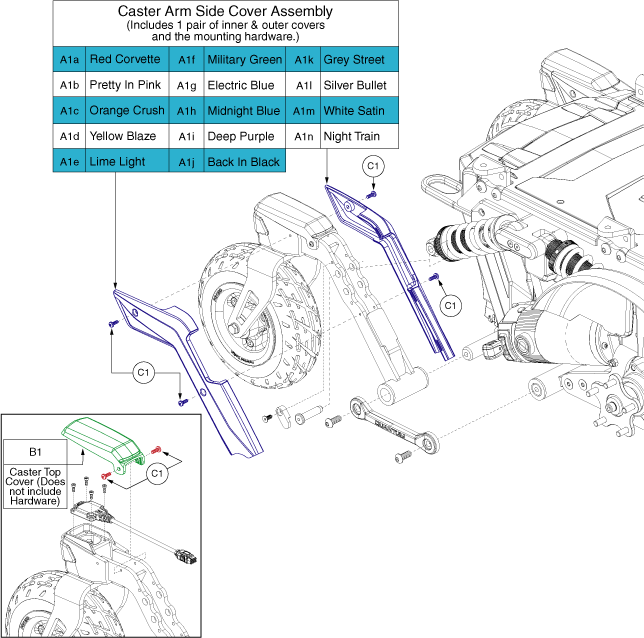 Caster Arm Side Cover Assembly
(Includes 1 pair of inner & outer covers and the mounting hardware.)

| A1a | Red Corvette | A1f | Military Green | A1k | Grey Street |
|---|---|---|---|---|---|
| A1b | Pretty In Pink | A1g | Electric Blue | A1l | Silver Bullet |
| A1c | Orange Crush | A1h | Midnight Blue | A1m | White Satin |
| A1d | Yellow Blaze | A1i | Deep Purple | A1n | Night Train |
| A1e | Lime Light | A1j | Back In Black | | |

C1

C1

C1

B1

Caster Top Cover (Does not include Hardware)

C1