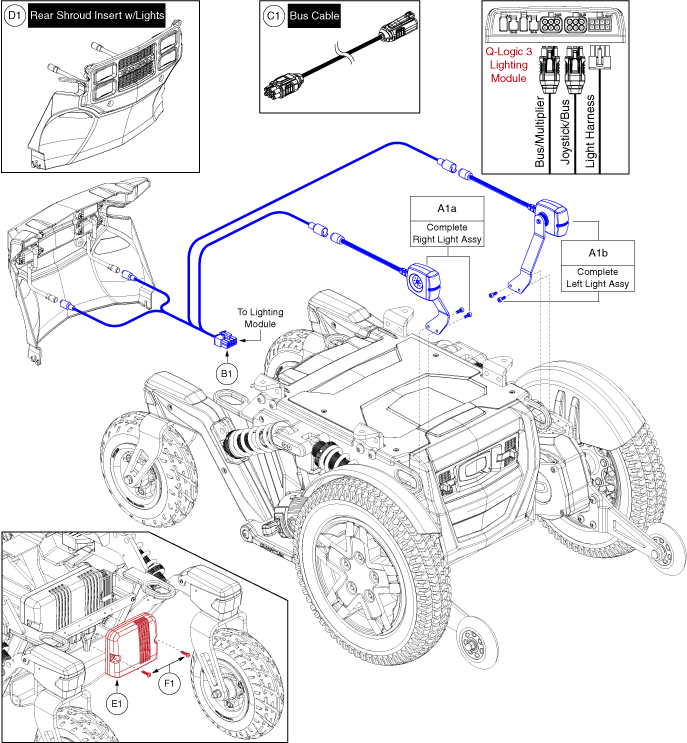 D1 Rear Shroud Insert w/Lights

C1 Bus Cable

Q-Logic 3 Lighting Module

Bus/Multiplier

Joystick/Bus

Light Harness

A1a
Complete Right Light Assy

A1b
Complete Left Light Assy

To Lighting Module

B1

E1

F1