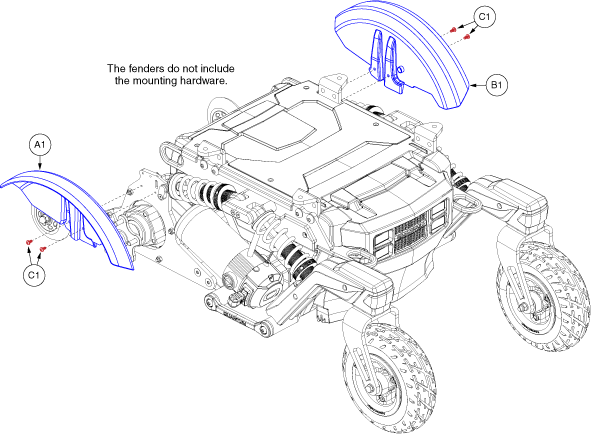 C1

The fenders do not include the mounting hardware.

B1

A1

C1