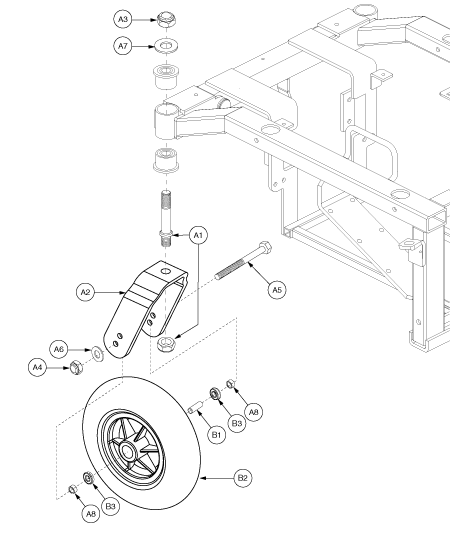 A3
A7
A1
A2
A5
A6
A4
A8
B3
B1
B2
B3
A8