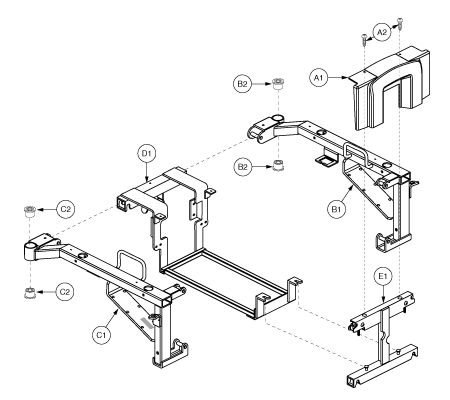 A2
A1
B2
B2
D1
B1
C2
C2
C1
E1