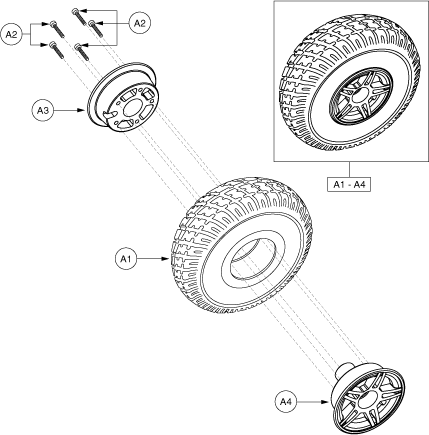 A2
A2
A3
A1 - A4
A1
A4