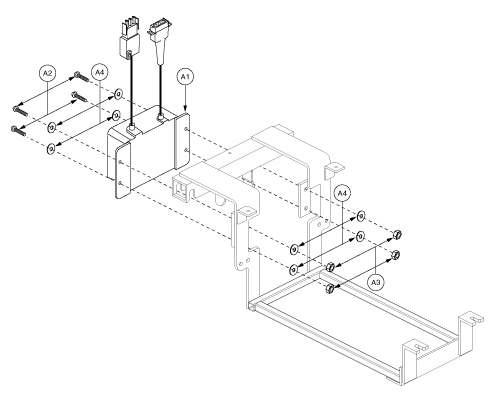 A2
A4
A1
A4
A3