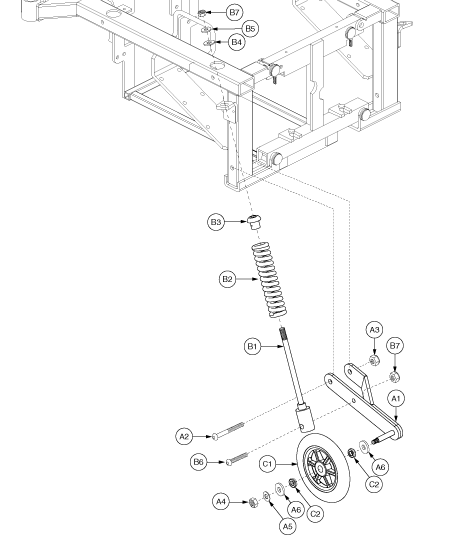 B7
B5
B4
B3
B2
B1
A3
B7
A1
A2
B6
C1
A6
C2
A4
A6
C2
A5