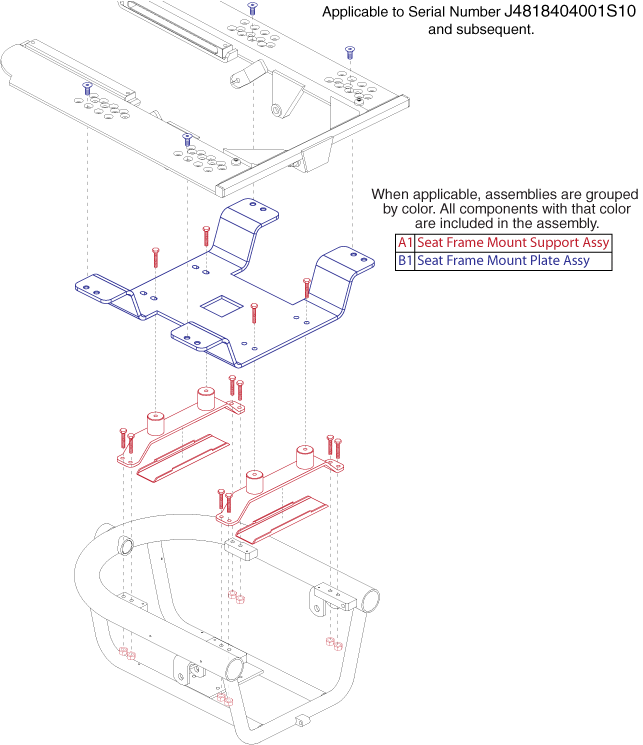 Applicable to Serial Number J4818404001S10 and subsequent.

When applicable, assemblies are grouped by color. All components with that color are included in the assembly.

| A1 | Seat Frame Mount Support Assy |
|---|---|
| B1 | Seat Frame Mount Plate Assy |