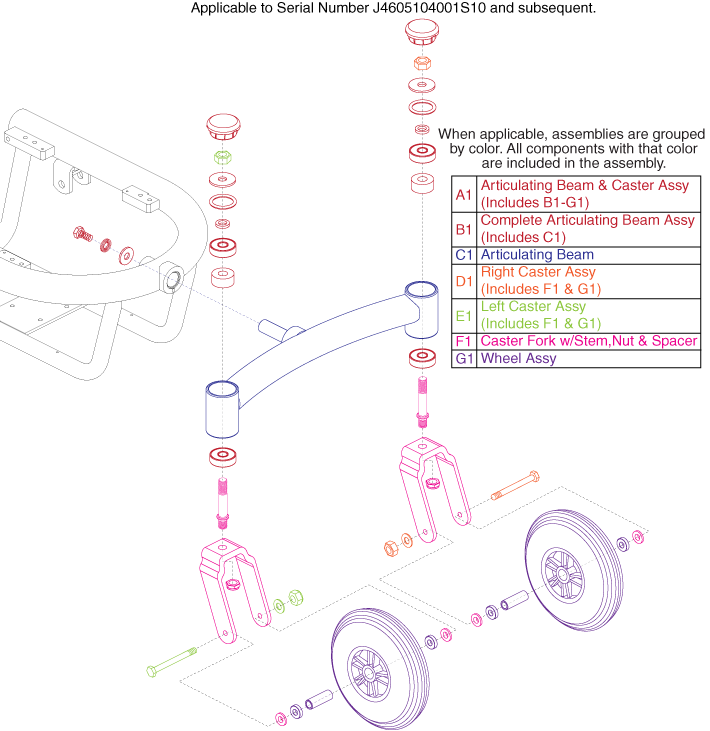 Applicable to Serial Number J4605104001S10 and subsequent.

When applicable, assemblies are grouped by color. All components with that color are included in the assembly.

| A1 | Articulating Beam & Caster Assy (Includes B1-G1) |
|---|---|
| B1 | Complete Articulating Beam Assy (Includes C1) |
| C1 | Articulating Beam |
| D1 | Right Caster Assy (Includes F1 & G1) |
| E1 | Left Caster Assy (Includes F1 & G1) |
| F1 | Caster Fork w/Stem,Nut & Spacer |
| G1 | Wheel Assy |