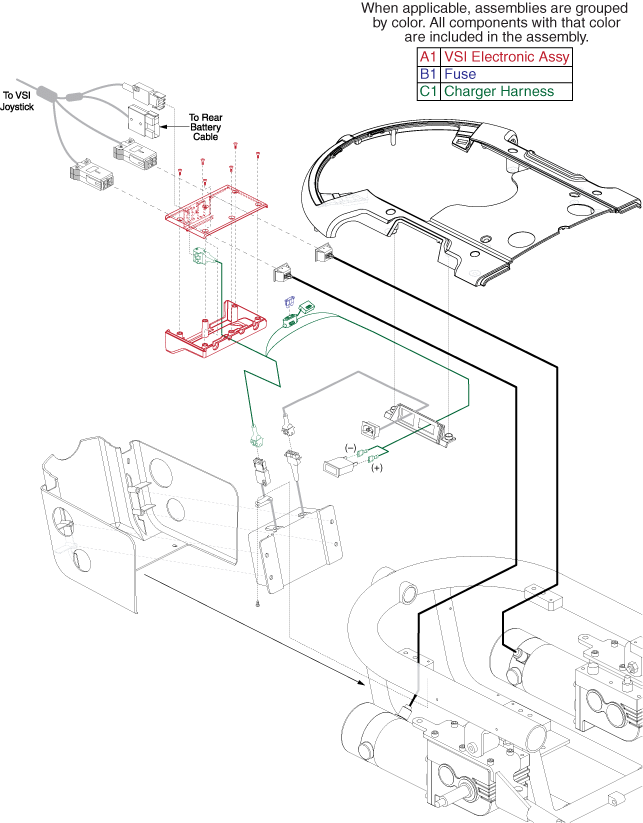 When applicable, assemblies are grouped by color. All components with that color are included in the assembly.

| A1 | VSI Electronic Assy |
|---|---|
| B1 | Fuse |
| C1 | Charger Harness |

To VSI Joystick

To Rear Battery Cable

(–)

(+)