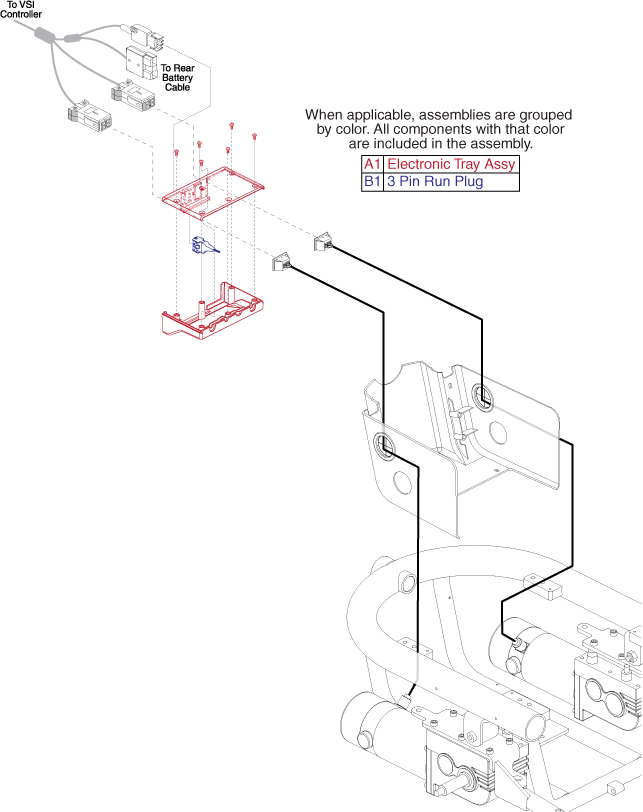 To VSI Controller

To Rear Battery Cable

When applicable, assemblies are grouped by color. All components with that color are included in the assembly.

| A1 | Electronic Tray Assy |
|---|---|
| B1 | 3 Pin Run Plug |