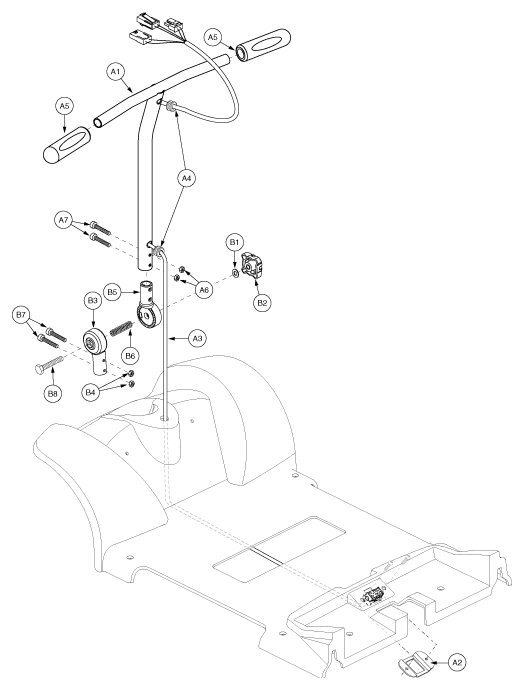 A5
A1
A5
A4
A7
B1
A6
B2
B5
B3
B7
A3
B6
B8
B4
A2