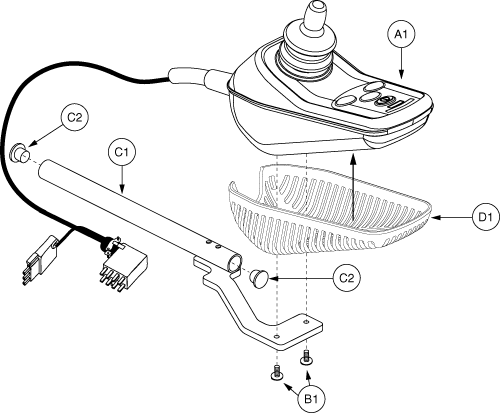 A1

C2

C1

D1

C2

B1