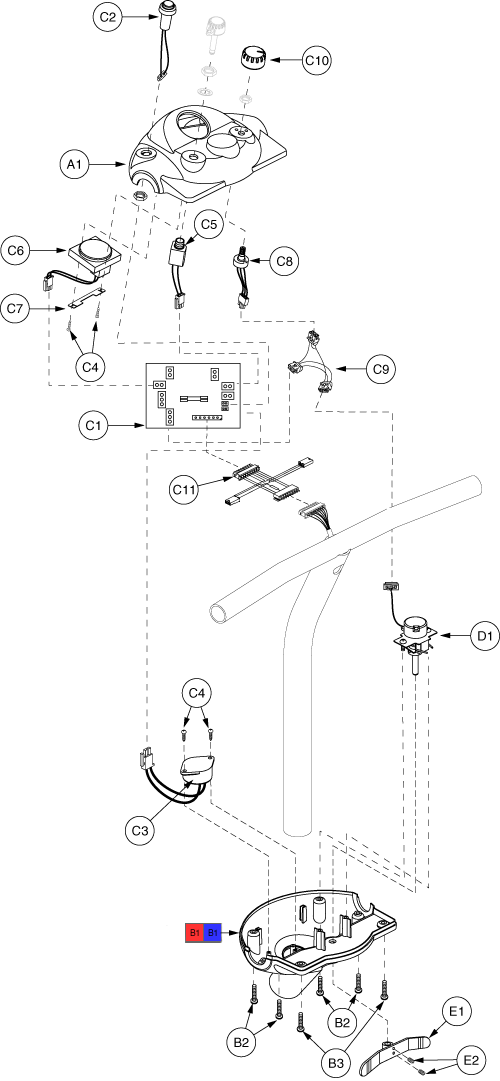 C2
C10
A1
C5
C6
C8
C7
C4
C9
C1
C11
D1
C4
C3
B1 B1
B2
B2
B3
E1
E2