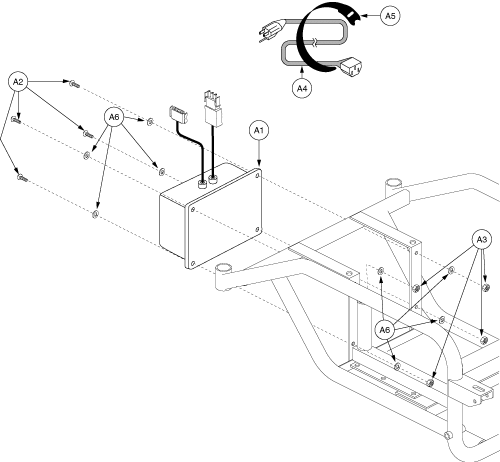 A5
A4
A2
A6
A1
A3
A6