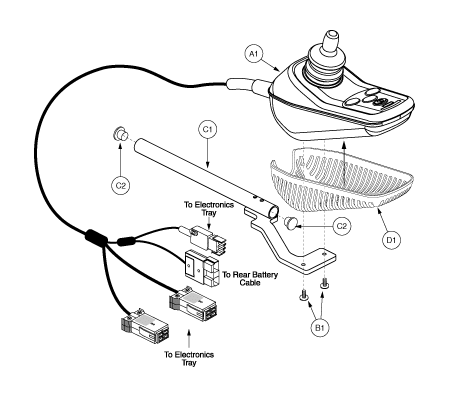 A1

C1

C2

To Electronics Tray

C2

D1

To Rear Battery Cable

B1

To Electronics Tray