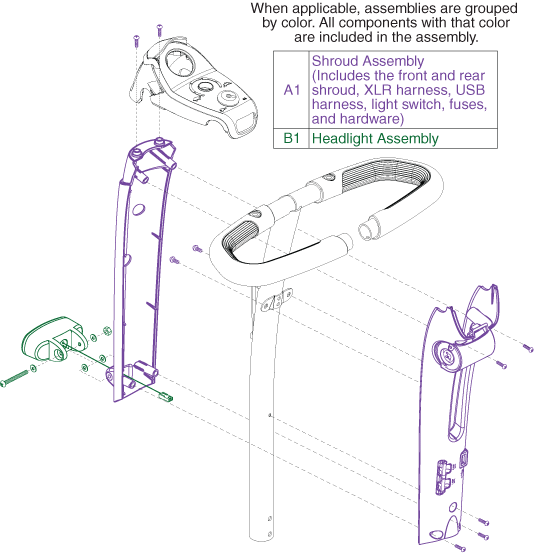 When applicable, assemblies are grouped by color. All components with that color are included in the assembly.

| A1 | Shroud Assembly (Includes the front and rear shroud, XLR harness, USB harness, light switch, fuses, and hardware) |
|---|---|
| B1 | Headlight Assembly |