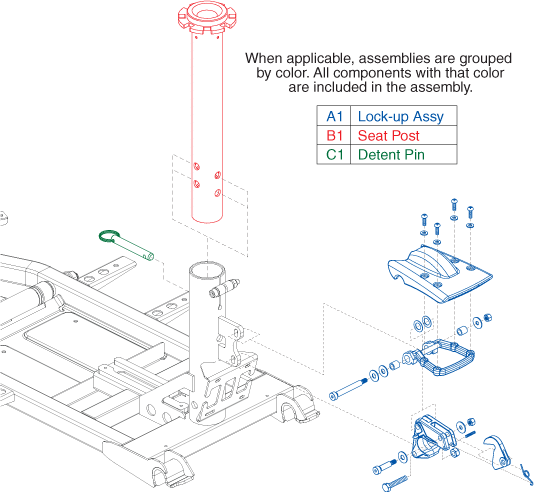 When applicable, assemblies are grouped by color. All components with that color are included in the assembly.

| A1 | Lock-up Assy |
|---|---|
| B1 | Seat Post |
| C1 | Detent Pin |