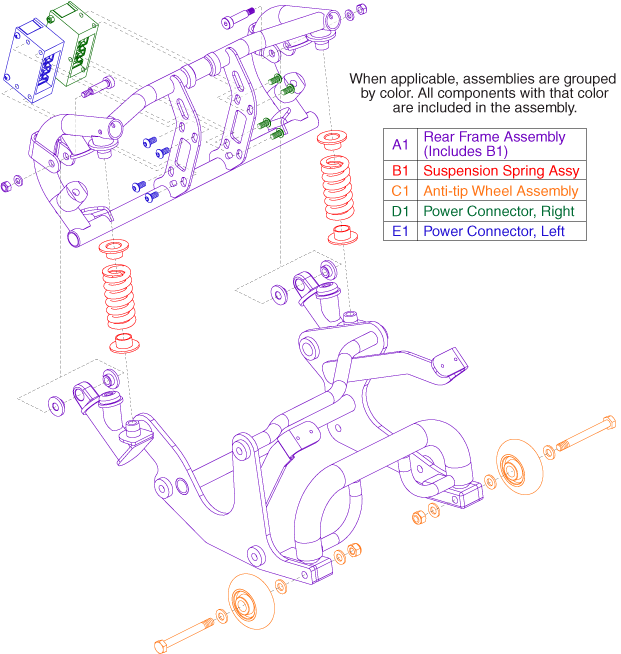 When applicable, assemblies are grouped by color. All components with that color are included in the assembly.

| A1 | Rear Frame Assembly (Includes B1) |
|---|---|
| B1 | Suspension Spring Assy |
| C1 | Anti-tip Wheel Assembly |
| D1 | Power Connector, Right |
| E1 | Power Connector, Left |