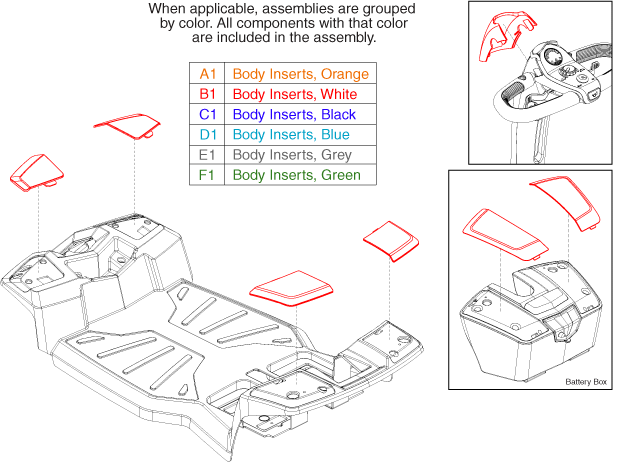 When applicable, assemblies are grouped by color. All components with that color are included in the assembly.

| A1 | Body Inserts, Orange |
|---|---|
| B1 | Body Inserts, White |
| C1 | Body Inserts, Black |
| D1 | Body Inserts, Blue |
| E1 | Body Inserts, Grey |
| F1 | Body Inserts, Green |

Battery Box