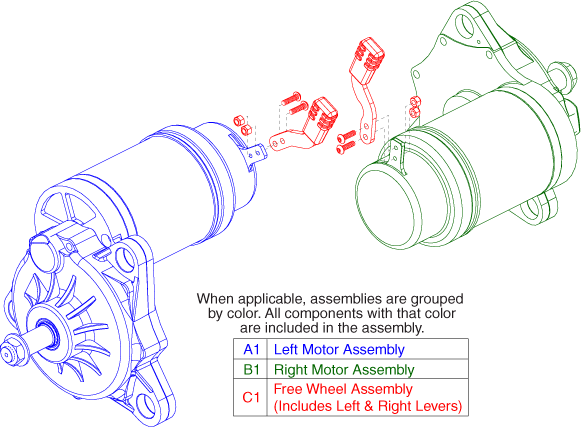 When applicable, assemblies are grouped by color. All components with that color are included in the assembly.

| A1 | Left Motor Assembly |
|---|---|
| B1 | Right Motor Assembly |
| C1 | Free Wheel Assembly (Includes Left & Right Levers) |